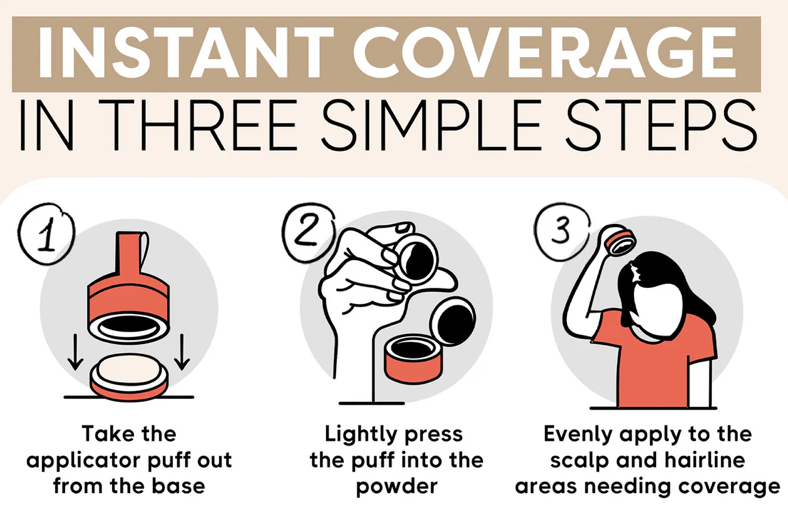 INSTANT COVERAGE
IN THREE SIMPLE STEPS

1

Take the applicator puff out from the base

2

Lightly press the puff into the powder

3

Evenly apply to the scalp and hairline areas needing coverage